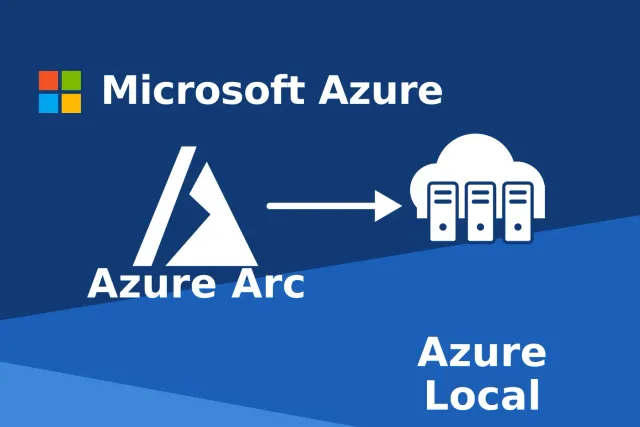 Microsoft Azure

Azure Arc

Azure Local